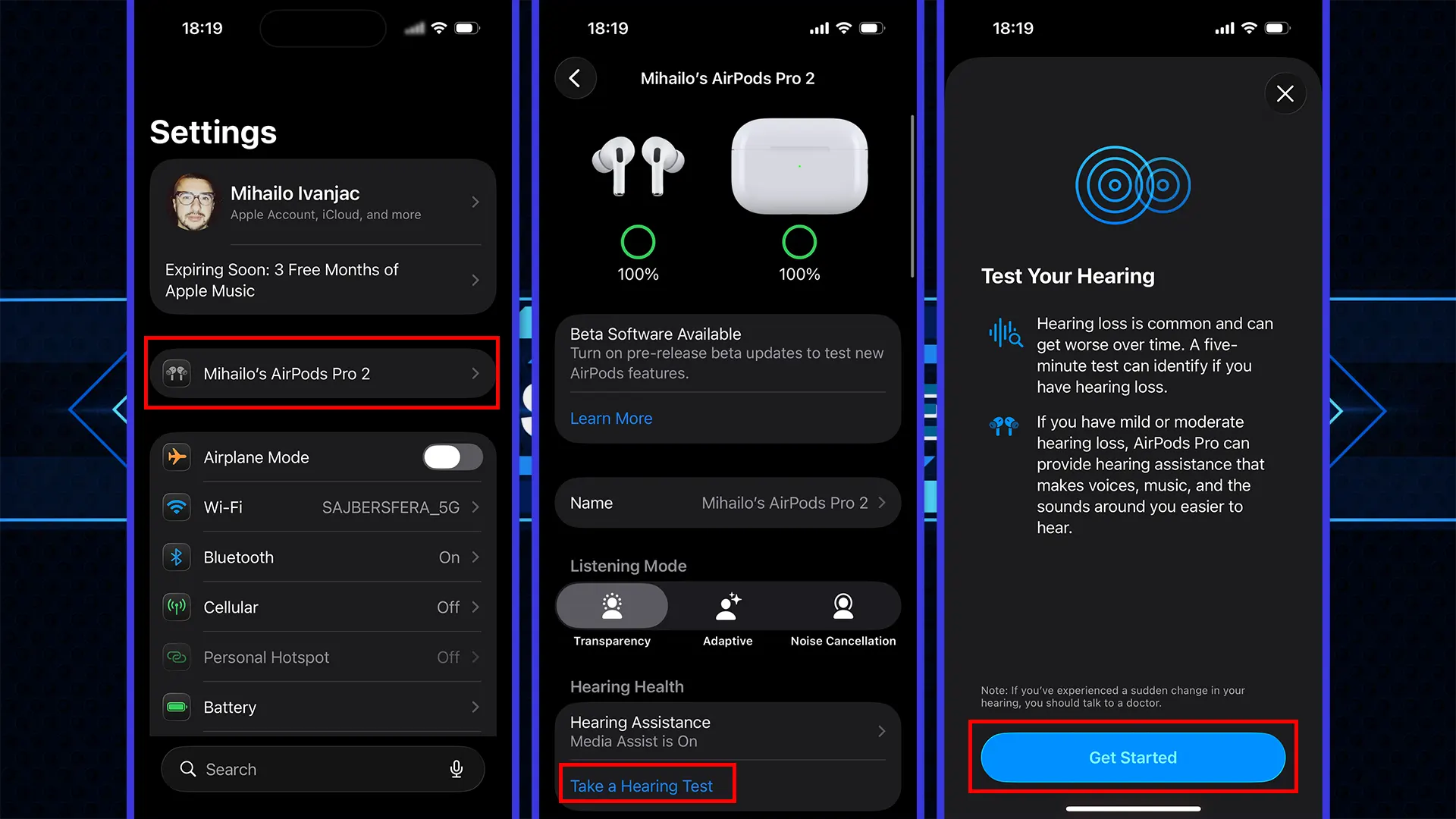 18:19

Settings

Mihailo Ivanjac
Apple Account, iCloud, and more

Expiring Soon: 3 Free Months of Apple Music

Mihailo's AirPods Pro 2

Airplane Mode

Wi-Fi SAJBERSFERA_5G

Bluetooth On

Cellular Off

Personal Hotspot Off

Battery

Search

18:19

Mihailo's AirPods Pro 2

100%

100%

Beta Software Available
Turn on pre-release beta updates to test new AirPods features.

Learn More

Name Mihailo's AirPods Pro 2

Listening Mode

Transparency

Adaptive

Noise Cancellation

Hearing Health

Hearing Assistance
Media Assist is On

Take a Hearing Test

18:19

Test Your Hearing

Hearing loss is common and can get worse over time. A five-minute test can identify if you have hearing loss.

If you have mild or moderate hearing loss, AirPods Pro can provide hearing assistance that makes voices, music, and the sounds around you easier to hear.

Note: If you've experienced a sudden change in your hearing, you should talk to a doctor.

Get Started